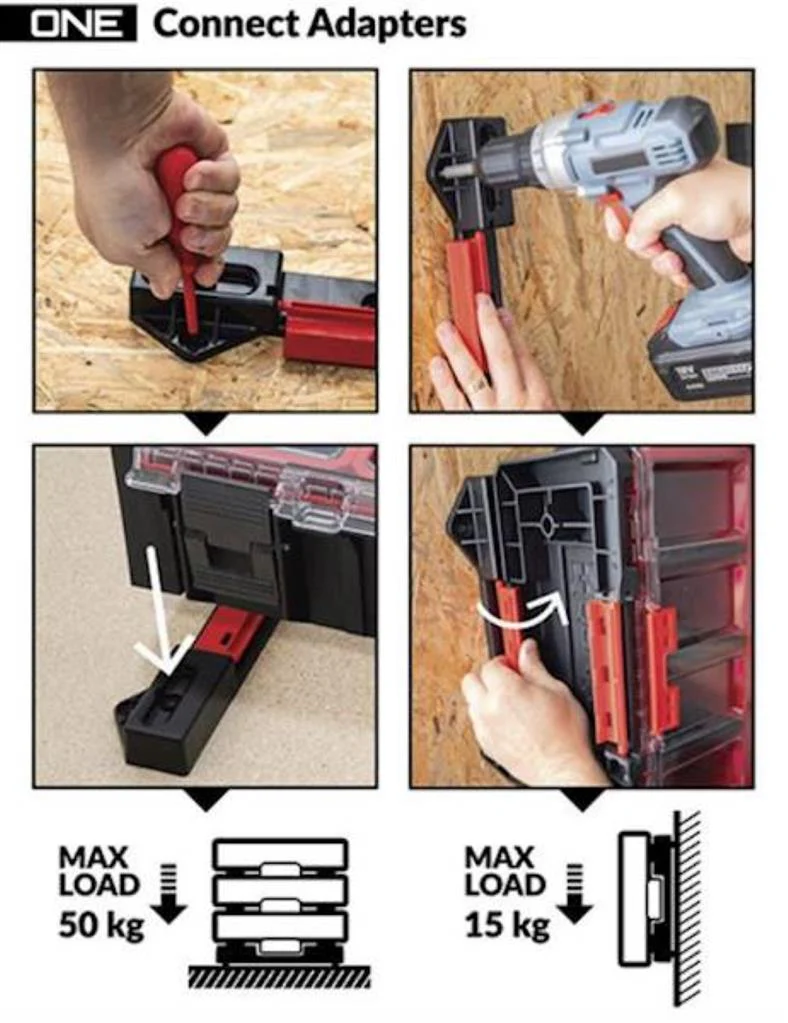 ONE Connect Adapters

MAX LOAD 50 kg

MAX LOAD 15 kg